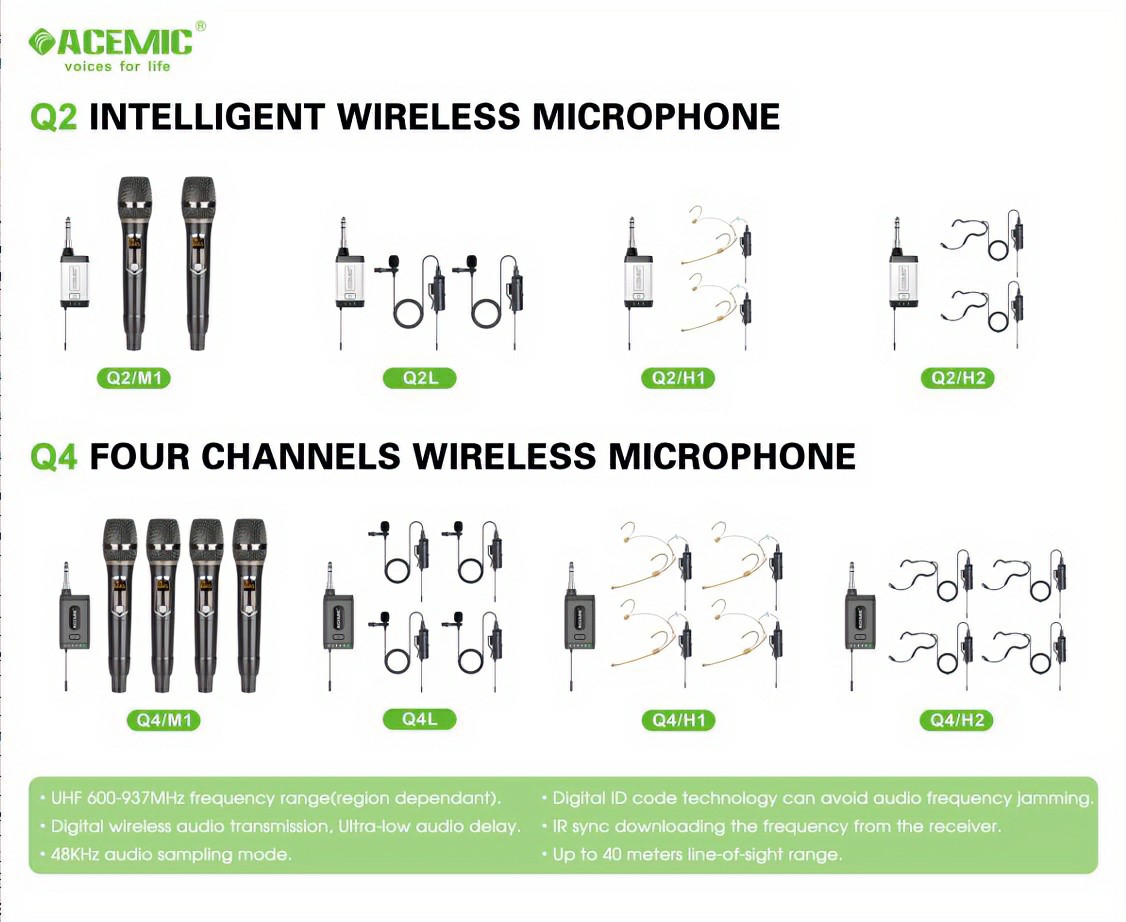 ACEMIC®
voices for life

Q2 INTELLIGENT WIRELESS MICROPHONE

Q2/M1

Q2L

Q2/H1

Q2/H2

Q4 FOUR CHANNELS WIRELESS MICROPHONE

Q4/M1

Q4L

Q4/H1

Q4/H2

• UHF 600-937MHz frequency range(region dependant).
• Digital wireless audio transmission, Ultra-low audio delay.
• 48KHz audio sampling mode.

• Digital ID code technology can avoid audio frequency jamming.
• IR sync downloading the frequency from the receiver.
• Up to 40 meters line-of-sight range.